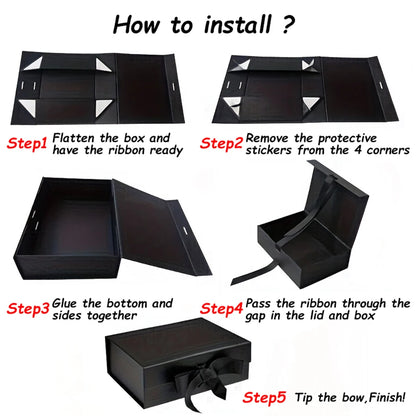 How to install ?

Step1 Flatten the box and have the ribbon ready

Step2 Remove the protective stickers from the 4 corners

Step3 Glue the bottom and sides together

Step4 Pass the ribbon through the gap in the lid and box

Step5 Tip the bow,Finish!