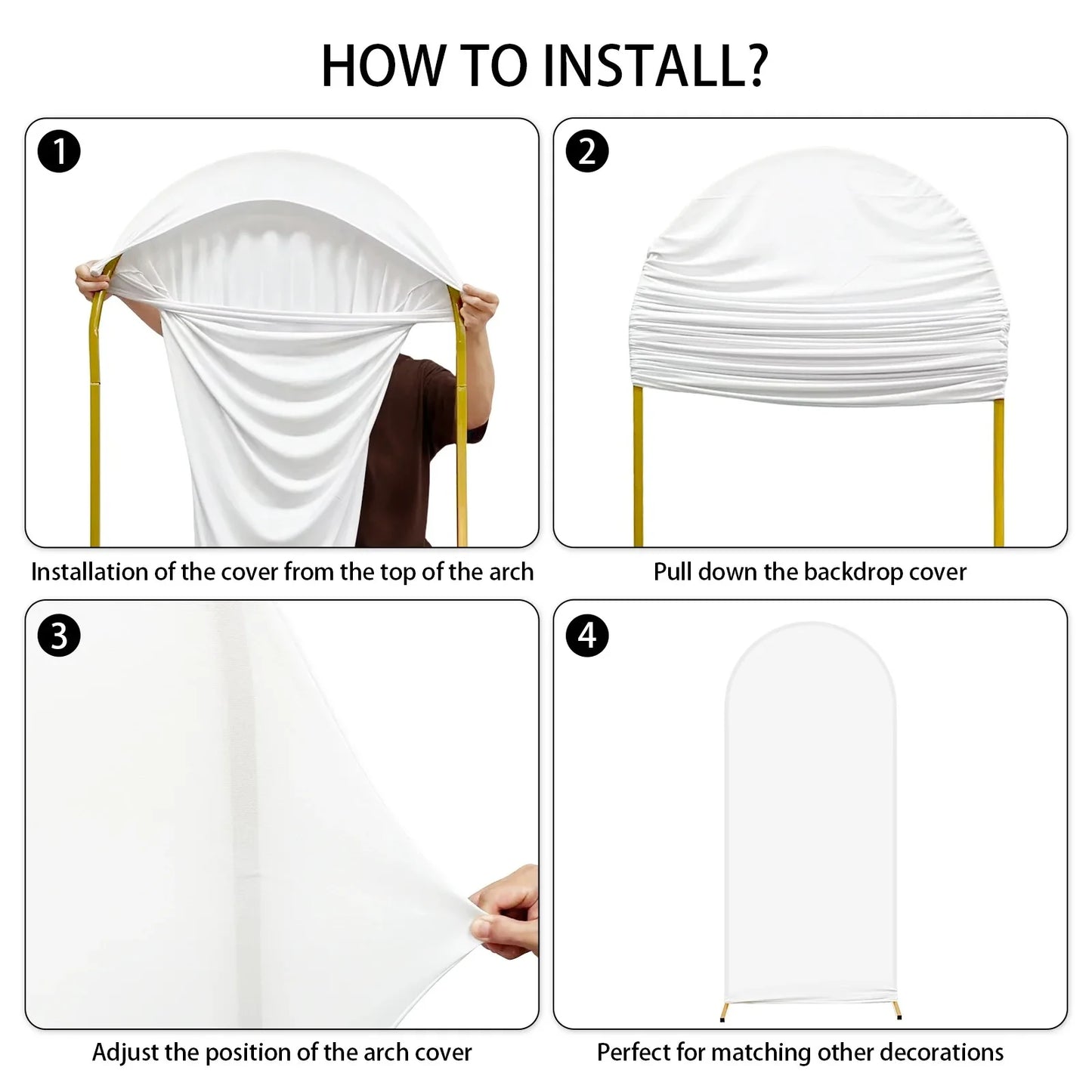 HOW TO INSTALL?

1

Installation of the cover from the top of the arch

2

Pull down the backdrop cover

3

Adjust the position of the arch cover

4

Perfect for matching other decorations