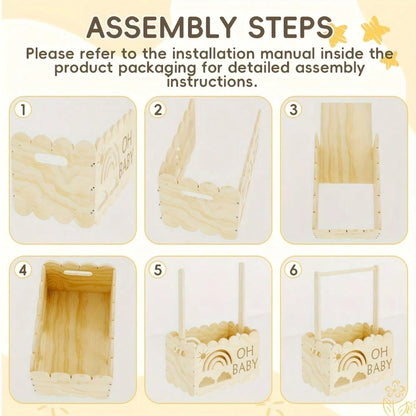 ASSEMBLY STEPS

Please refer to the installation manual inside the product packaging for detailed assembly instructions.

1

OH BABY

2

3

4

5

OH BABY

6

OH BABY